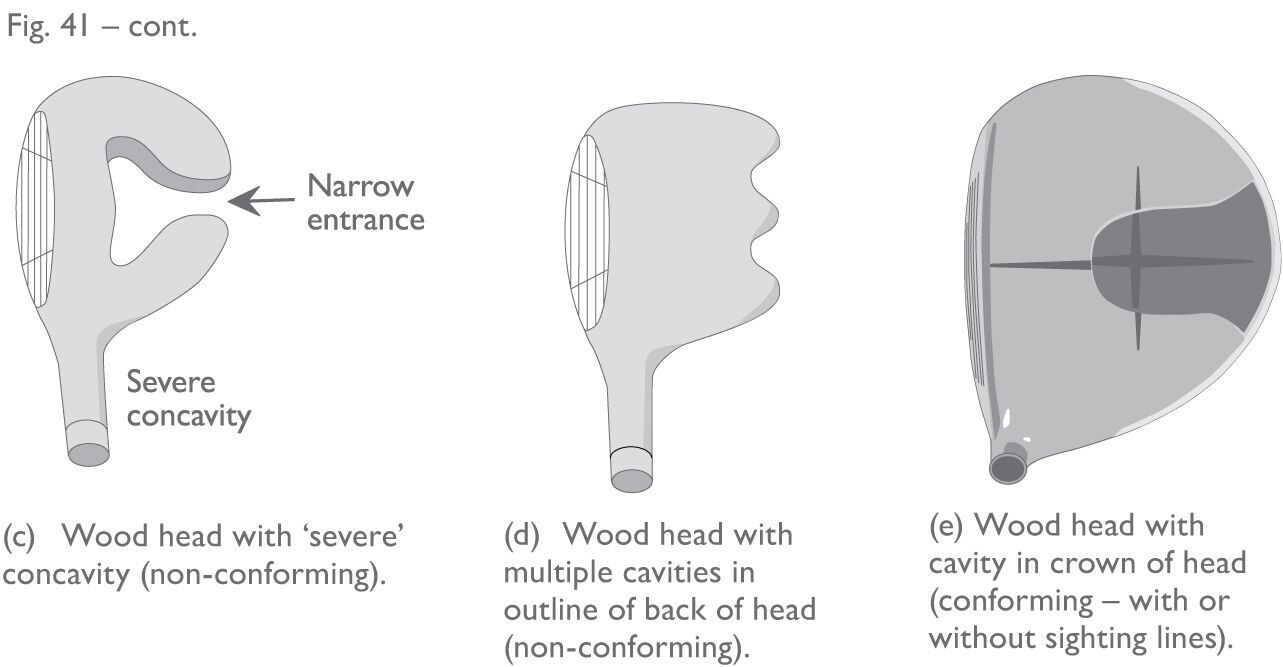 Fig. 41 – cont.

Narrow entrance

Severe concavity

(c) Wood head with 'severe' concavity (non-conforming).

(d) Wood head with multiple cavities in outline of back of head (non-conforming).

(e) Wood head with cavity in crown of head (conforming – with or without sighting lines).