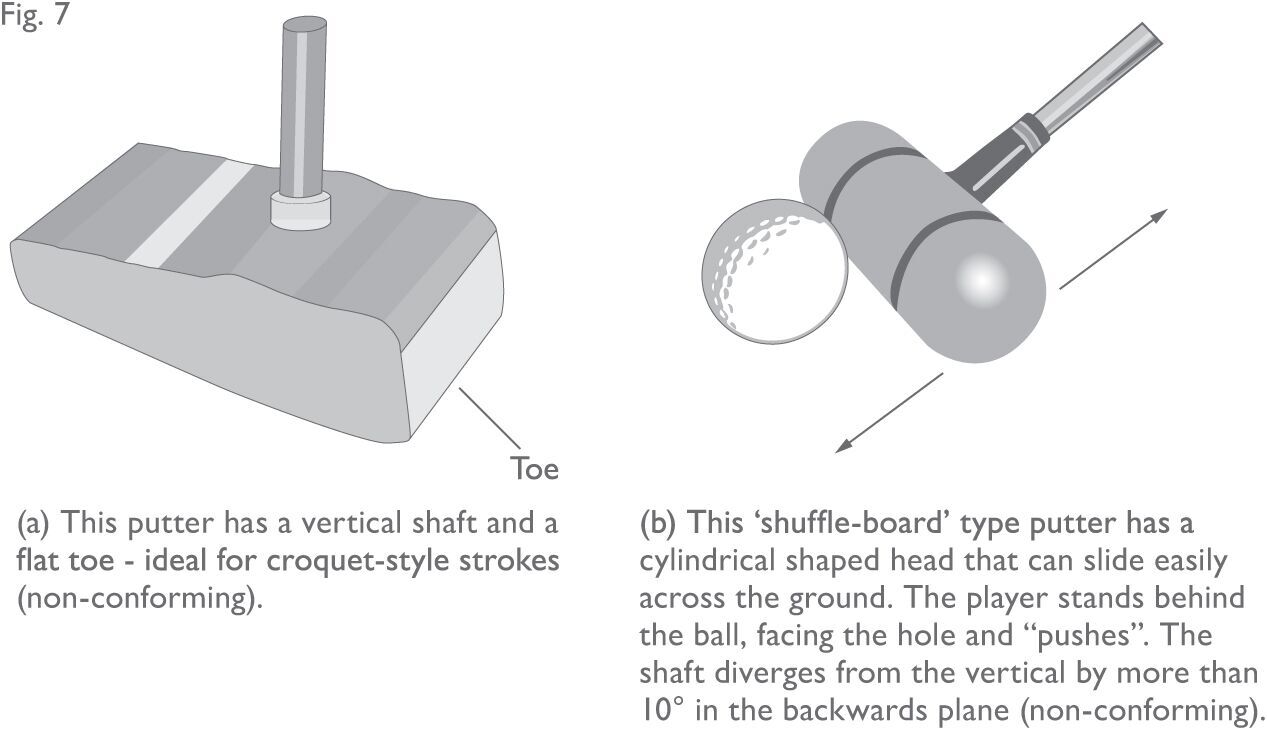 Fig. 7

Toe

(a) This putter has a vertical shaft and a flat toe - ideal for croquet-style strokes (non-conforming).

(b) This ‘shuffle-board’ type putter has a cylindrical shaped head that can slide easily across the ground. The player stands behind the ball, facing the hole and “pushes”. The shaft diverges from the vertical by more than 10° in the backwards plane (non-conforming).